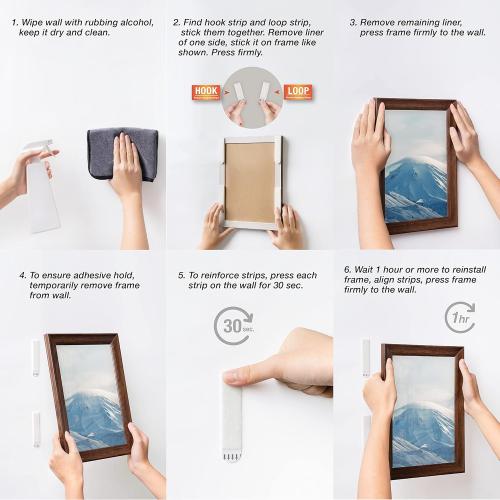 1. Wipe wall with rubbing alcohol, keep it dry and clean.

2. Find hook strip and loop strip, stick them together. Remove liner of one side, stick it on frame like shown. Press firmly.

HOOK

LOOP

3. Remove remaining liner, press frame firmly to the wall.

4. To ensure adhesive hold, temporarily remove frame from wall.

5. To reinforce strips, press each strip on the wall for 30 sec.

30 sec.

6. Wait 1 hour or more to reinstall frame, align strips, press frame firmly to the wall.

1hr