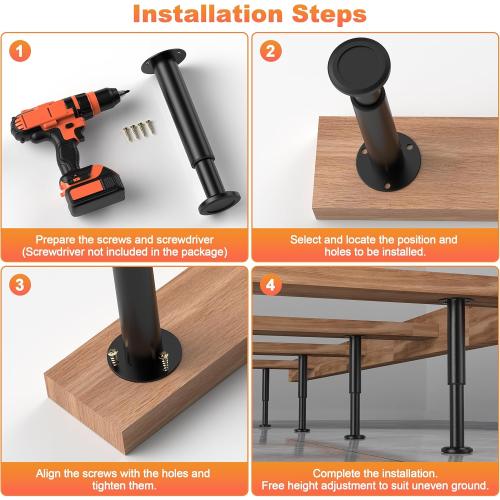 Installation Steps

1

Prepare the screws and screwdriver (Screwdriver not included in the package)

2

Select and locate the position and holes to be installed.

3

Align the screws with the holes and tighten them.

4

Complete the installation. Free height adjustment to suit uneven ground.