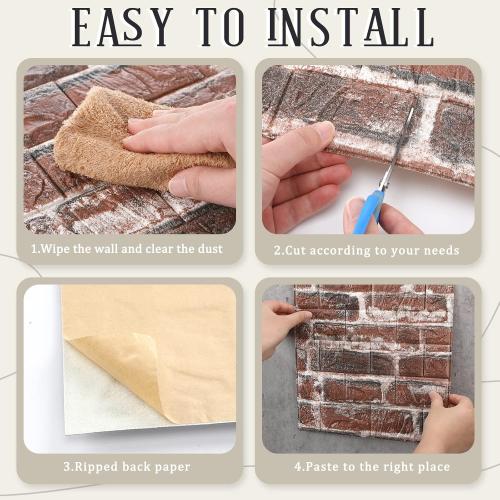 EASY TO INSTALL

1.Wipe the wall and clear the dust

2.Cut according to your needs

3.Ripped back paper

4.Paste to the right place