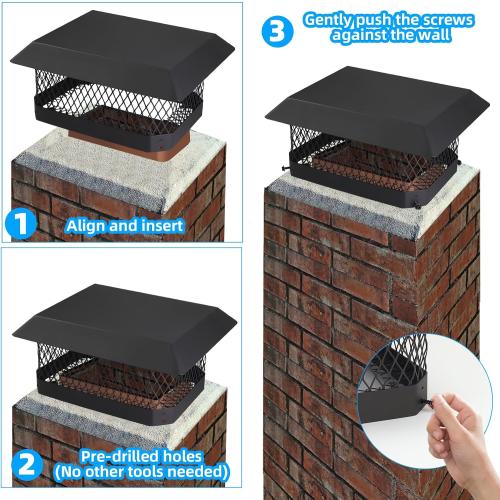 1 Align and insert

2 Pre-drilled holes (No other tools needed)

3 Gently push the screws against the wall