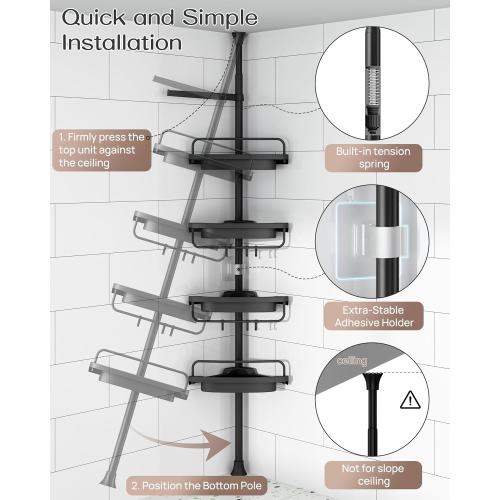 Quick and Simple Installation

1. Firmly press the top unit against the ceiling

Built-in tension spring

Extra-Stable Adhesive Holder

ceiling

Not for slope ceiling

2. Position the Bottom Pole