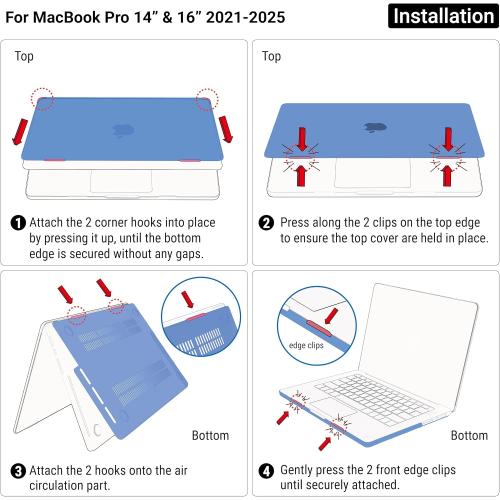 For MacBook Pro 14” & 16” 2021-2025

Installation

Top

1 Attach the 2 corner hooks into place by pressing it up, until the bottom edge is secured without any gaps.

Top

2 Press along the 2 clips on the top edge to ensure the top cover are held in place.

Bottom

3 Attach the 2 hooks onto the air circulation part.

edge clips

Bottom

4 Gently press the 2 front edge clips until securely attached.