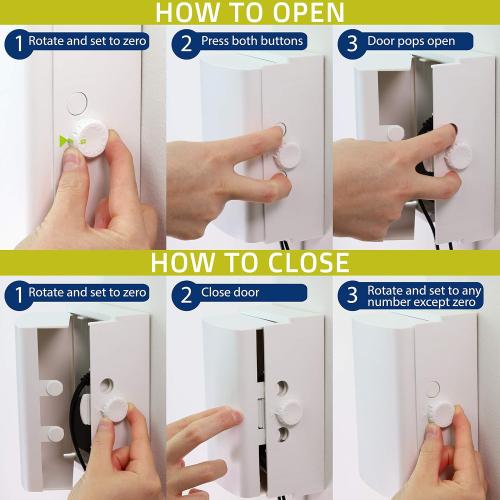 HOW TO OPEN

1 Rotate and set to zero

2 Press both buttons

3 Door pops open

HOW TO CLOSE

1 Rotate and set to zero

2 Close door

3 Rotate and set to any number except zero