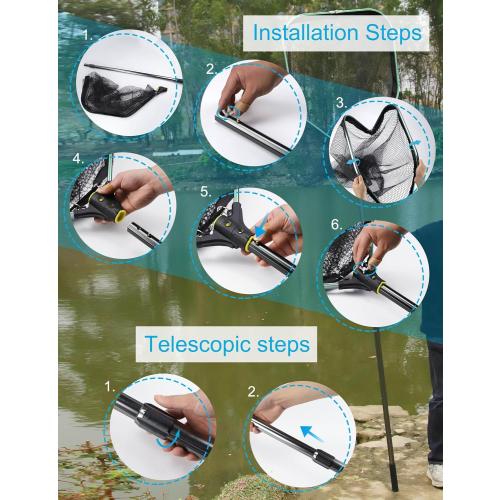 Installation Steps

1.

2.

3.

4.

5.

6.

Telescopic steps

1.

2.