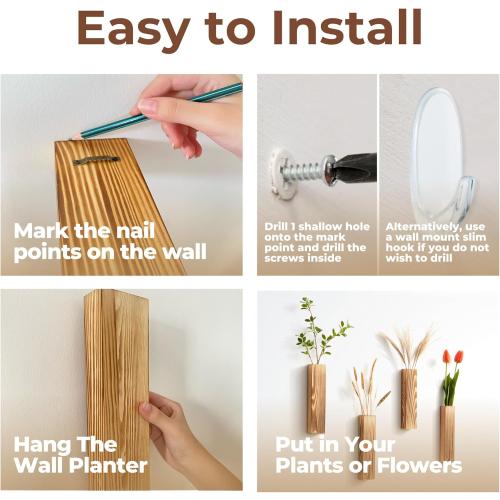 Easy to Install

Mark the nail points on the wall

Drill 1 shallow hole onto the mark point and drill the screws inside

Alternatively, use a wall mount slim hook if you do not wish to drill

Hang The Wall Planter

Put in Your Plants or Flowers