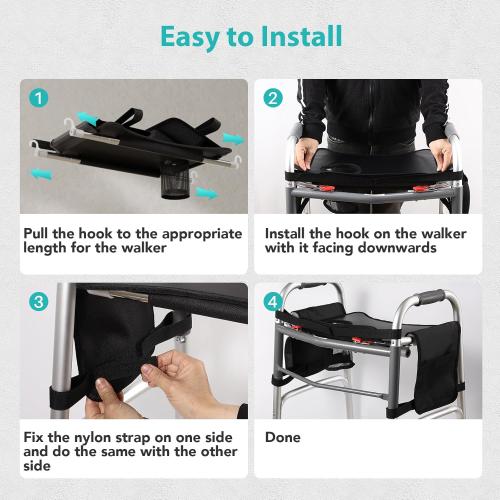 Easy to Install

1

Pull the hook to the appropriate length for the walker

2

Install the hook on the walker with it facing downwards

3

Fix the nylon strap on one side and do the same with the other side

4

Done