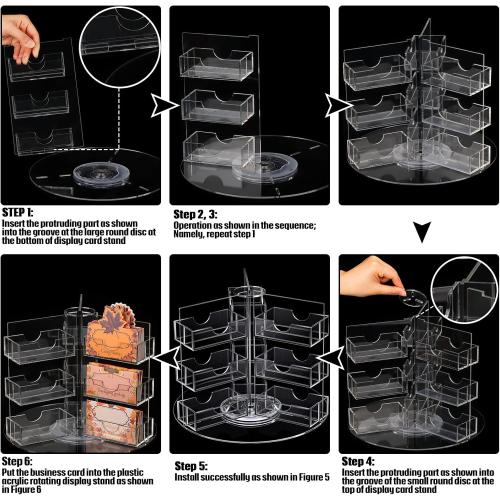 STEP 1:
Insert the protruding part as shown into the groove at the large round disc at the bottom of display card stand

Step 2, 3:
Operation as shown in the sequence; Namely, repeat step 1

Step 6:
Put the business card into the plastic acrylic rotating display stand as shown in Figure 6

Step 5:
Install successfully as shown in Figure 5

Step 4:
Insert the protruding part as shown into the groove of the small round disc at the top of display card stand