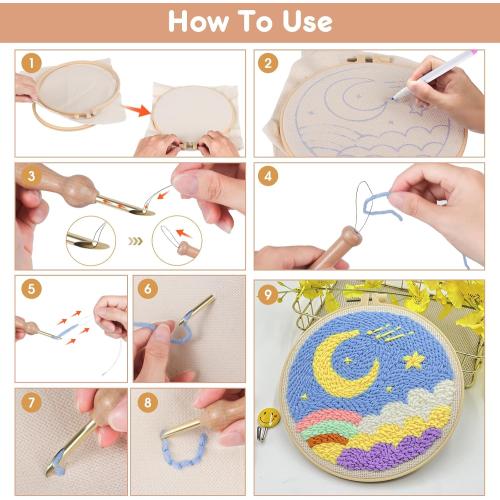 How To Use

1

2

3

4

5

6

7

8

9