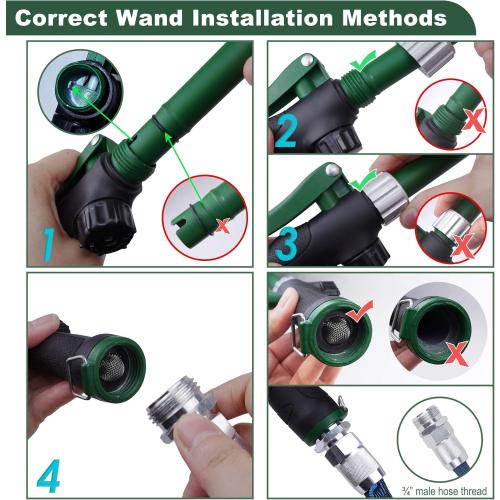 Correct Wand Installation Methods

1

2

3

4

¾" male hose thread