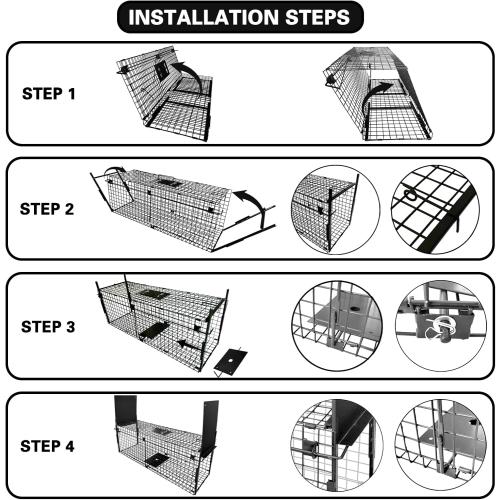 INSTALLATION STEPS

STEP 1

STEP 2

STEP 3

STEP 4