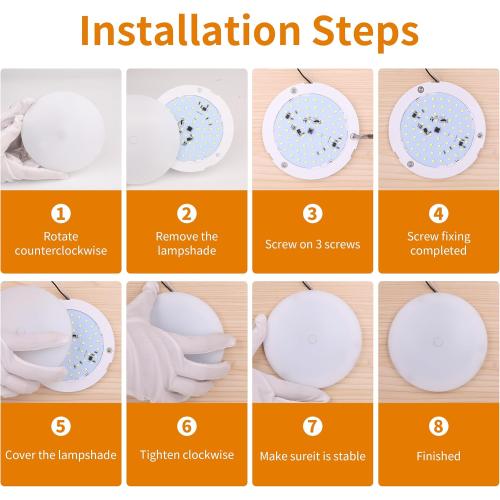 Installation Steps

1
Rotate counterclockwise

2
Remove the lampshade

3
Screw on 3 screws

4
Screw fixing completed

5
Cover the lampshade

6
Tighten clockwise

7
Make sureit is stable

8
Finished