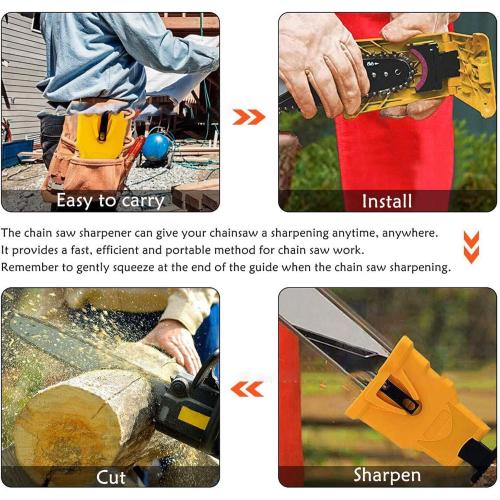 Easy to carry

Install

The chain saw sharpener can give your chainsaw a sharpening anytime, anywhere.
It provides a fast, efficient and portable method for chain saw work.
Remember to gently squeeze at the end of the guide when the chain saw sharpening.

Cut

Sharpen