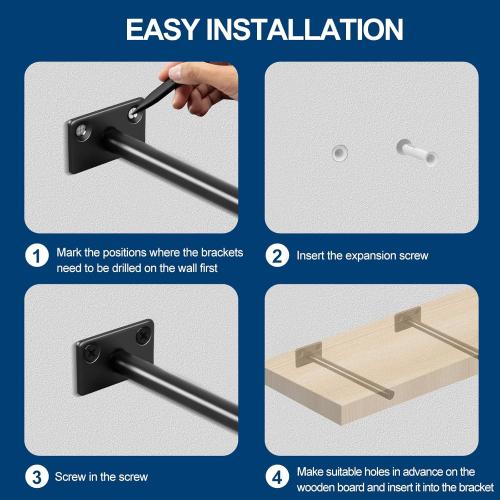 EASY INSTALLATION

1 Mark the positions where the brackets need to be drilled on the wall first

2 Insert the expansion screw

3 Screw in the screw

4 Make suitable holes in advance on the wooden board and insert it into the bracket