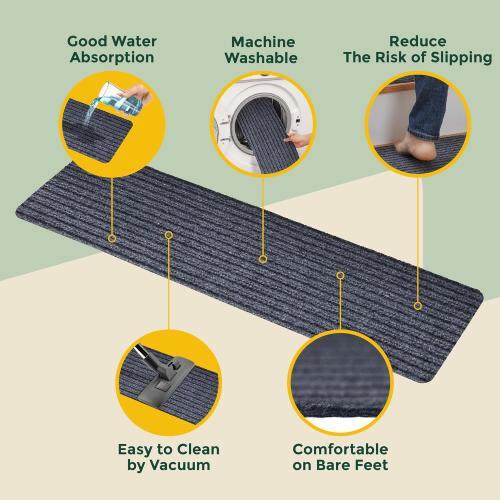 Good Water Absorption

Machine Washable

Reduce The Risk of Slipping

Easy to Clean by Vacuum

Comfortable on Bare Feet