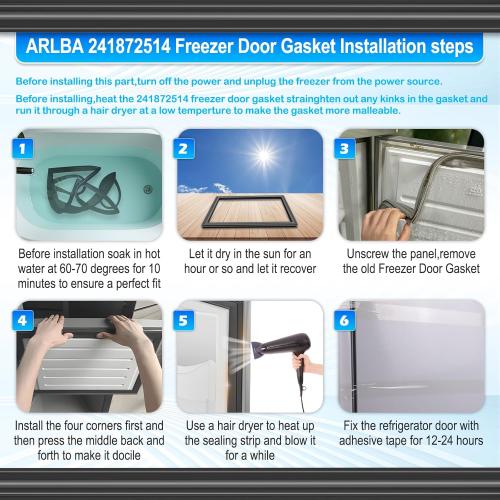 ARLBA 241872514 Freezer Door Gasket Installation steps

Before installing this part,turn off the power and unplug the freezer from the power source.

Before installing,heat the 241872514 freezer door gasket strainghten out any kinks in the gasket and run it through a hair dryer at a low temperture to make the gasket more malleable.

1

Before installation soak in hot water at 60-70 degrees for 10 minutes to ensure a perfect fit

2

Let it dry in the sun for an hour or so and let it recover

3

Unscrew the panel,remove the old Freezer Door Gasket

4

Install the four corners first and then press the middle back and forth to make it docile

5

Use a hair dryer to heat up the sealing strip and blow it for a while

6

Fix the refrigerator door with adhesive tape for 12-24 hours