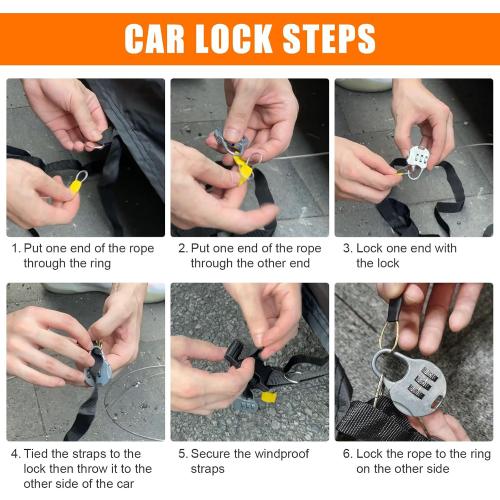 CAR LOCK STEPS

1. Put one end of the rope through the ring

2. Put one end of the rope through the other end

3. Lock one end with the lock

4. Tied the straps to the lock then throw it to the other side of the car

5. Secure the windproof straps

6. Lock the rope to the ring on the other side