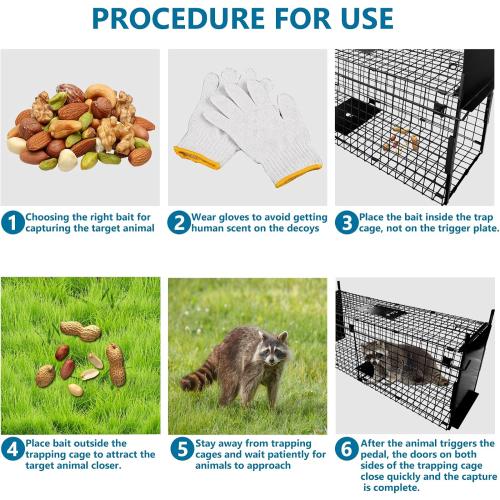 PROCEDURE FOR USE

1 Choosing the right bait for capturing the target animal

2 Wear gloves to avoid getting human scent on the decoys

3 Place the bait inside the trap cage, not on the trigger plate.

4 Place bait outside the trapping cage to attract the target animal closer.

5 Stay away from trapping cages and wait patiently for animals to approach

6 After the animal triggers the pedal, the doors on both sides of the trapping cage close quickly and the capture is complete.