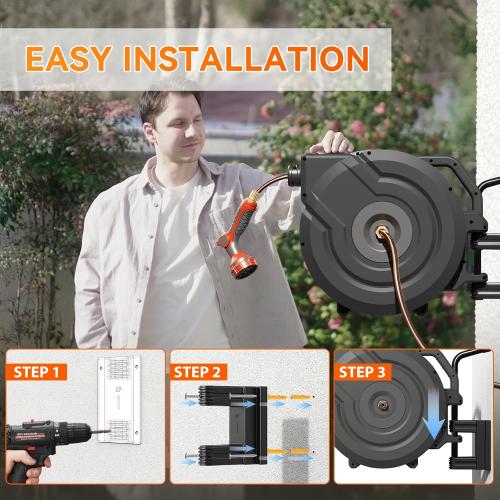 EASY INSTALLATION

STEP 1

STEP 2

STEP 3