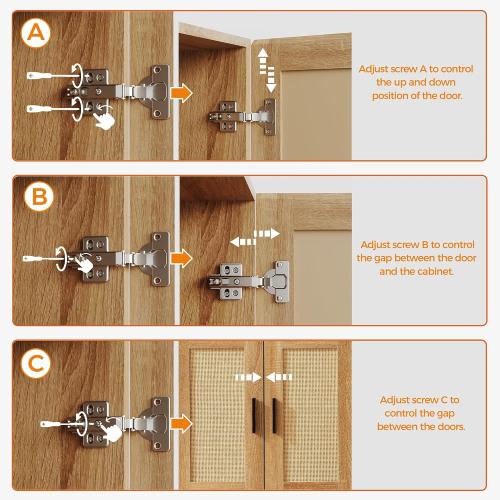 A

Adjust screw A to control the up and down position of the door.

B

Adjust screw B to control the gap between the door and the cabinet.

C

Adjust screw C to control the gap between the doors.