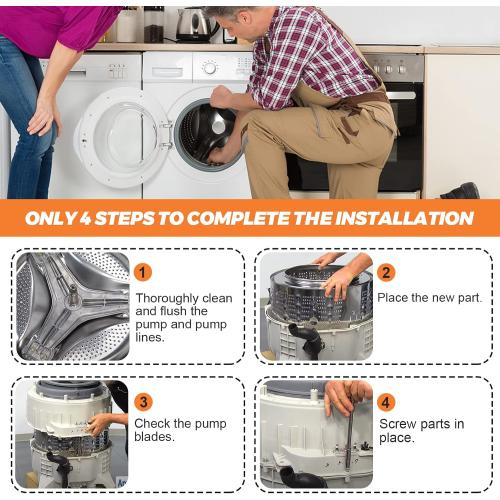 ONLY 4 STEPS TO COMPLETE THE INSTALLATION

1

Thoroughly clean and flush the pump and pump lines.

2

Place the new part.

3

Check the pump blades.

4

Screw parts in place.