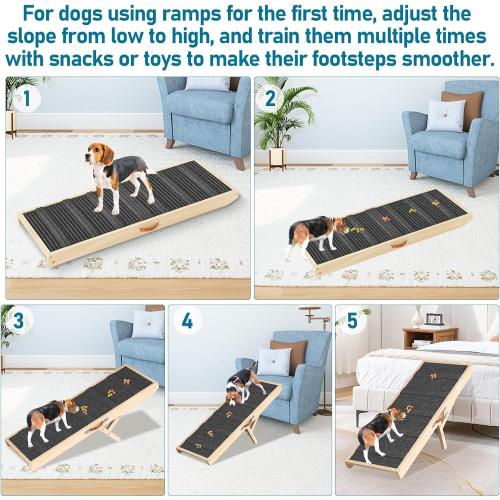 For dogs using ramps for the first time, adjust the slope from low to high, and train them multiple times with snacks or toys to make their footsteps smoother.

1

2

3

4

5