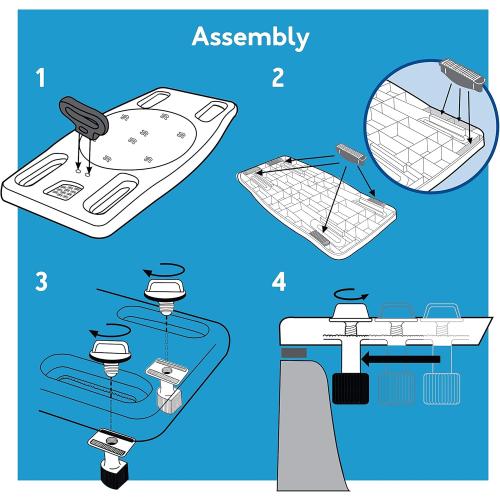 Assembly

1

2

3

4