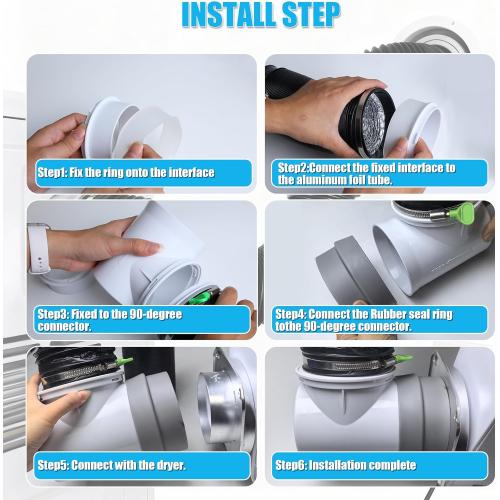 INSTALL STEP

Step1: Fix the ring onto the interface

Step2:Connect the fixed interface to the aluminum foil tube.

Step3: Fixed to the 90-degree connector.

Step4: Connect the Rubber seal ring tothe 90-degree connector.

Step5: Connect with the dryer.

Step6: Installation complete