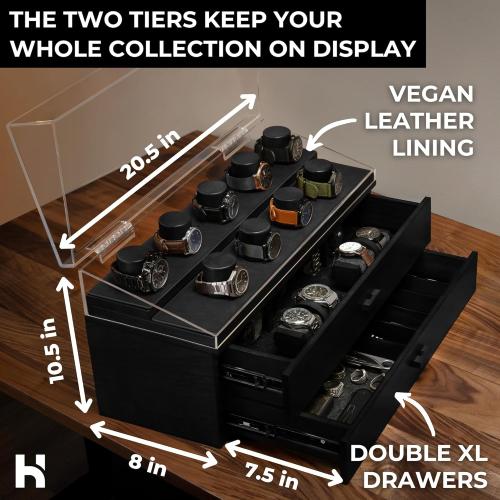 THE TWO TIERS KEEP YOUR WHOLE COLLECTION ON DISPLAY

VEGAN LEATHER LINING

20.5 in

10.5 in

8 in

7.5 in

DOUBLE XL DRAWERS

h