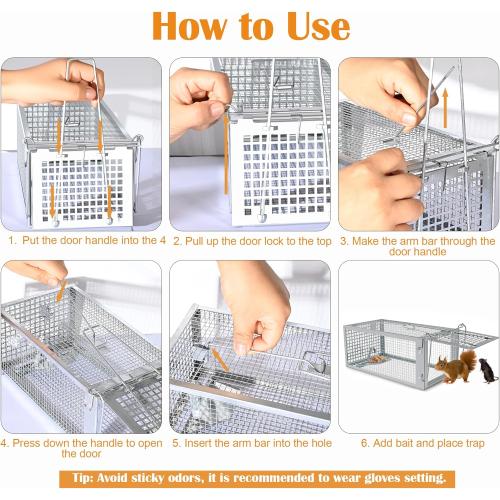 How to Use

1. Put the door handle into the 4

2. Pull up the door lock to the top

3. Make the arm bar through the door handle

4. Press down the handle to open the door

5. Insert the arm bar into the hole

6. Add bait and place trap

Tip: Avoid sticky odors, it is recommended to wear gloves setting.