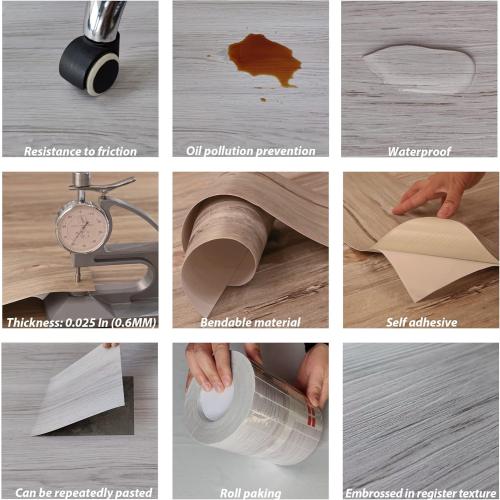 Resistance to friction

Oil pollution prevention

Waterproof

Thickness: 0.025 In (0.6MM)

Bendable material

Self adhesive

Can be repeatedly pasted

Roll paking

Embrossed in register texture