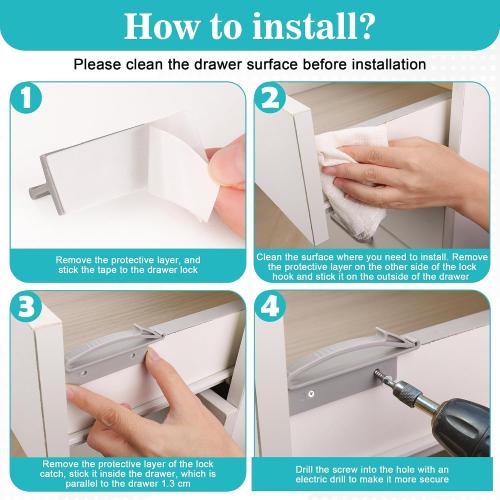 How to install?

Please clean the drawer surface before installation

1

Remove the protective layer, and stick the tape to the drawer lock

2

Clean the surface where you need to install. Remove the protective layer on the other side of the lock hook and stick it on the outside of the drawer

3

Remove the protective layer of the lock catch, stick it inside the drawer, which is parallel to the drawer 1.3 cm

4

Drill the screw into the hole with an electric drill to make it more secure