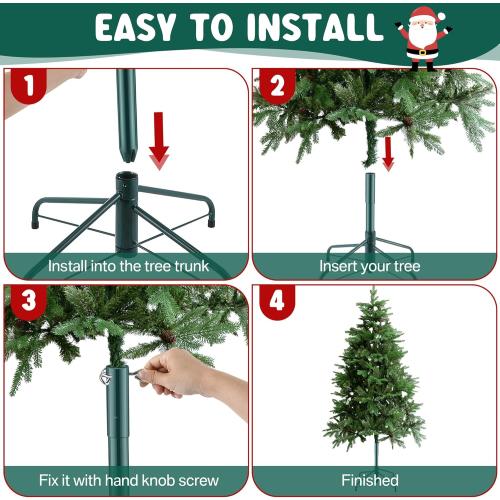 EASY TO INSTALL

1
Install into the tree trunk

2
Insert your tree

3
Fix it with hand knob screw

4
Finished