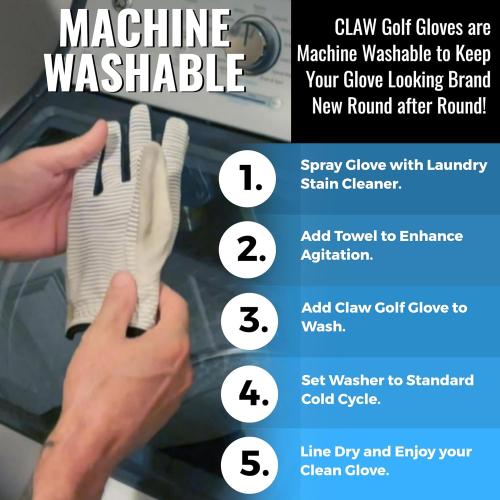 MACHINE WASHABLE

CLAW Golf Gloves are Machine Washable to Keep Your Glove Looking Brand New Round after Round!

1. Spray Glove with Laundry Stain Cleaner.

2. Add Towel to Enhance Agitation.

3. Add Claw Golf Glove to Wash.

4. Set Washer to Standard Cold Cycle.

5. Line Dry and Enjoy your Clean Glove.