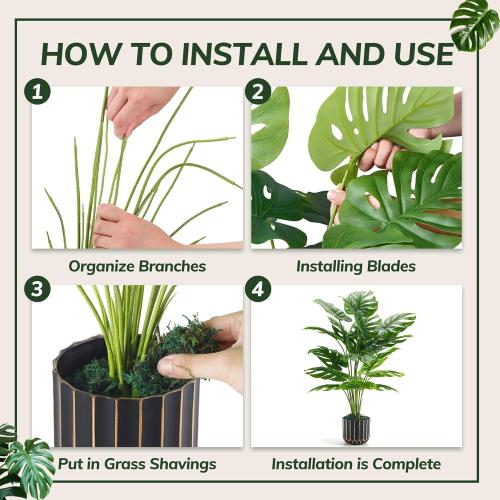 HOW TO INSTALL AND USE

1

Organize Branches

2

Installing Blades

3

Put in Grass Shavings

4

Installation is Complete