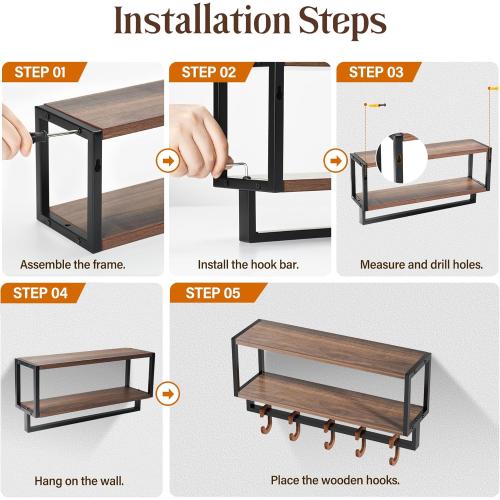 Installation Steps

STEP 01

Assemble the frame.

STEP 02

Install the hook bar.

STEP 03

Measure and drill holes.

STEP 04

Hang on the wall.

STEP 05

Place the wooden hooks.