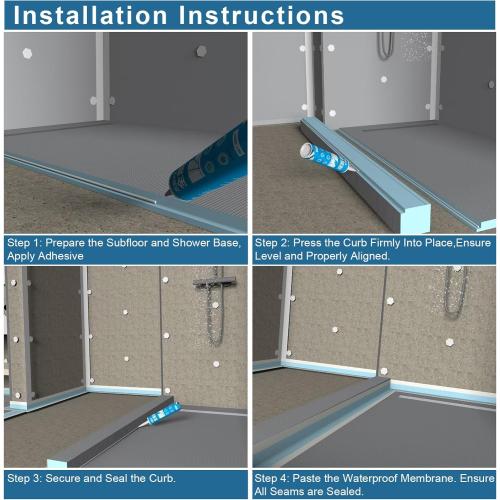 Installation Instructions

Step 1: Prepare the Subfloor and Shower Base, Apply Adhesive

Step 2: Press the Curb Firmly Into Place,Ensure Level and Properly Aligned.

Step 3: Secure and Seal the Curb.

Step 4: Paste the Waterproof Membrane. Ensure All Seams are Sealed.