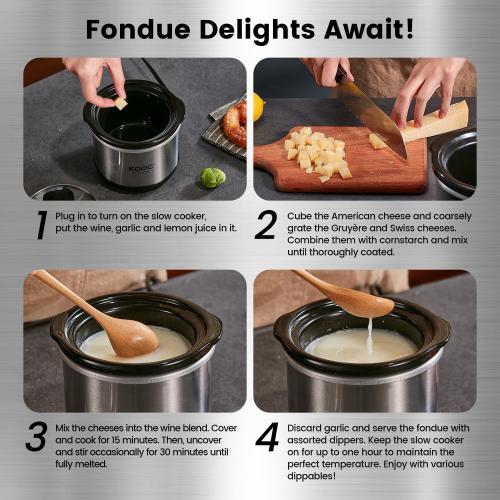 Fondue Delights Await!

KOOC

1 Plug in to turn on the slow cooker, put the wine, garlic and lemon juice in it.

2 Cube the American cheese and coarsely grate the Gruyère and Swiss cheeses. Combine them with cornstarch and mix until thoroughly coated.

3 Mix the cheeses into the wine blend. Cover and cook for 15 minutes. Then, uncover and stir occasionally for 30 minutes until fully melted.

4 Discard garlic and serve the fondue with assorted dippers. Keep the slow cooker on for up to one hour to maintain the perfect temperature. Enjoy with various dippables!