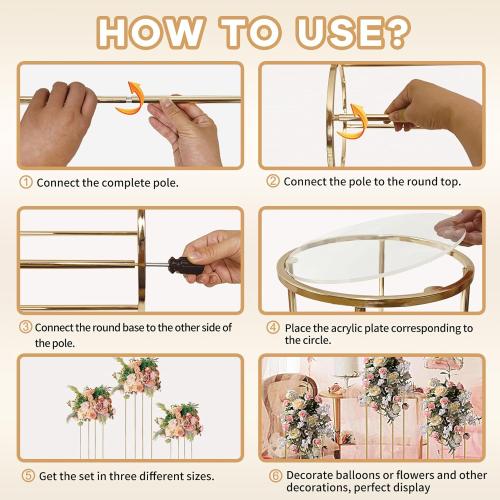 HOW TO USE?

① Connect the complete pole.

② Connect the pole to the round top.

③ Connect the round base to the other side of the pole.

④ Place the acrylic plate corresponding to the circle.

⑤ Get the set in three different sizes.

⑥ Decorate balloons or flowers and other decorations, perfect display