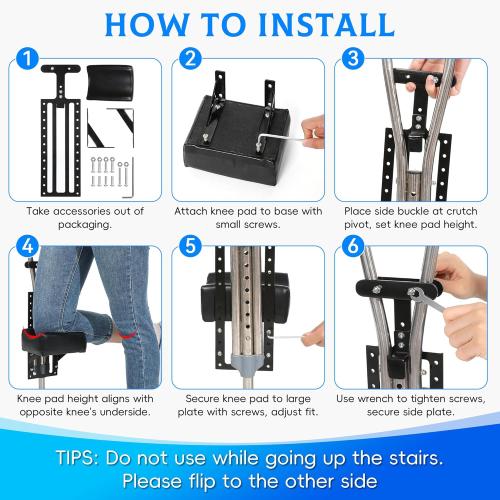 HOW TO INSTALL

1
Take accessories out of packaging.

2
Attach knee pad to base with small screws.

3
Place side buckle at crutch pivot, set knee pad height.

4
Knee pad height aligns with opposite knee's underside.

5
Secure knee pad to large plate with screws, adjust fit.

6
Use wrench to tighten screws, secure side plate.

TIPS: Do not use while going up the stairs. Please flip to the other side