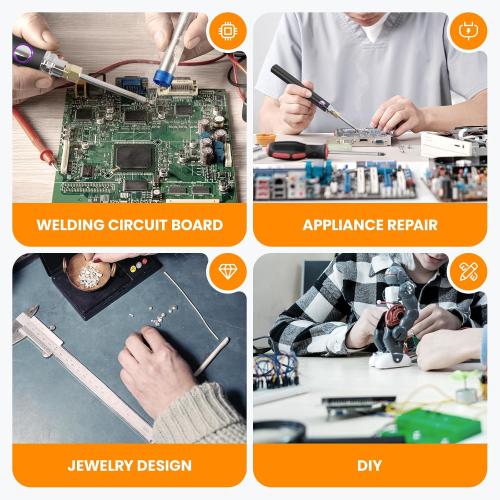 WELDING CIRCUIT BOARD

APPLIANCE REPAIR

JEWELRY DESIGN

DIY