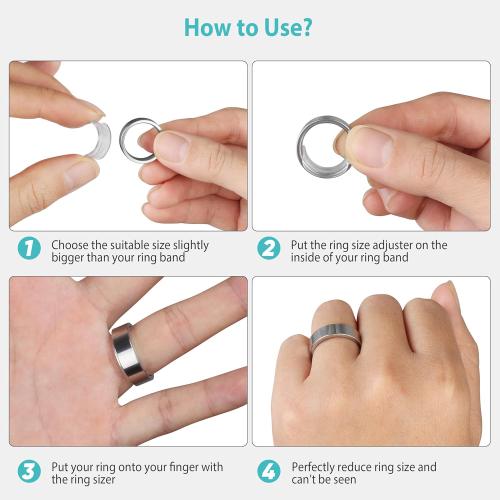 How to Use?

1 Choose the suitable size slightly bigger than your ring band

2 Put the ring size adjuster on the inside of your ring band

3 Put your ring onto your finger with the ring sizer

4 Perfectly reduce ring size and can't be seen