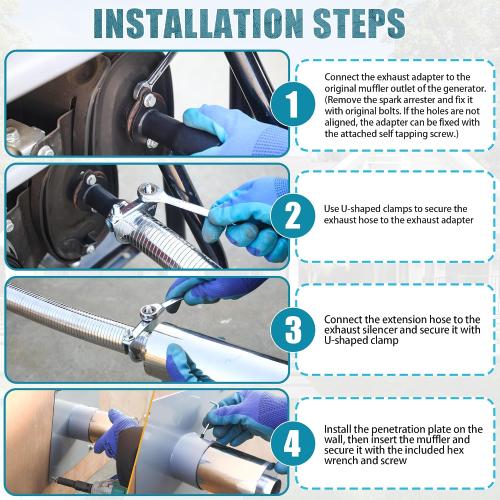 INSTALLATION STEPS

1

Connect the exhaust adapter to the original muffler outlet of the generator. (Remove the spark arrester and fix it with original bolts. If the holes are not aligned, the adapter can be fixed with the attached self tapping screw.)

2

Use U-shaped clamps to secure the exhaust hose to the exhaust adapter

3

Connect the extension hose to the exhaust silencer and secure it with U-shaped clamp

4

Install the penetration plate on the wall, then insert the muffler and secure it with the included hex wrench and screw