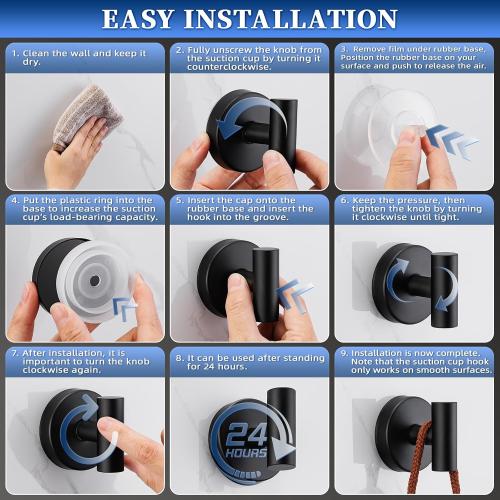 EASY INSTALLATION

1. Clean the wall and keep it dry.

2. Fully unscrew the knob from the suction cup by turning it counterclockwise.

3. Remove film under rubber base, Position the rubber base on your surface and push to release the air.

4. Put the plastic ring into the base to increase the suction cup's load-bearing capacity.

5. Insert the cap onto the rubber base and insert the hook into the groove.

6. Keep the pressure, then tighten the knob by turning it clockwise until tight.

7. After installation, it is important to turn the knob clockwise again.

8. It can be used after standing for 24 hours.

24 HOURS

9. Installation is now complete. Note that the suction cup hook only works on smooth surfaces.