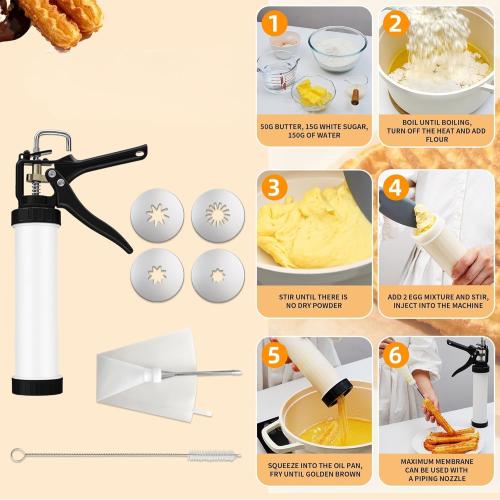 1

50G BUTTER, 15G WHITE SUGAR, 150G OF WATER

2

BOIL UNTIL BOILING, TURN OFF THE HEAT AND ADD FLOUR

3

STIR UNTIL THERE IS NO DRY POWDER

4

ADD 2 EGG MIXTURE AND STIR, INJECT INTO THE MACHINE

5

SQUEEZE INTO THE OIL PAN, FRY UNTIL GOLDEN BROWN

6

MAXIMUM MEMBRANE CAN BE USED WITH A PIPING NOZZLE