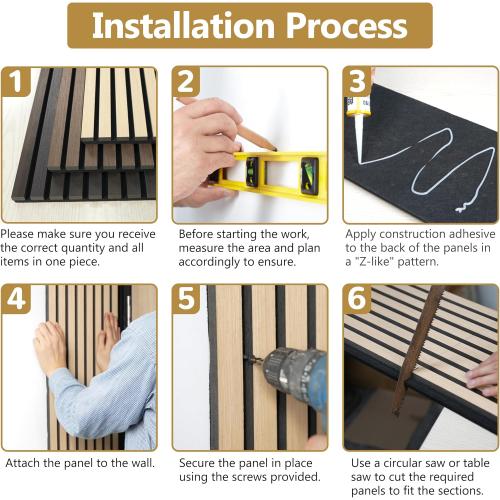 Installation Process

1

Please make sure you receive the correct quantity and all items in one piece.

2

Before starting the work, measure the area and plan accordingly to ensure.

3

Apply construction adhesive to the back of the panels in a "Z-like" pattern.

4

Attach the panel to the wall.

5

Secure the panel in place using the screws provided.

6

Use a circular saw or table saw to cut the required panels to fit the sections.