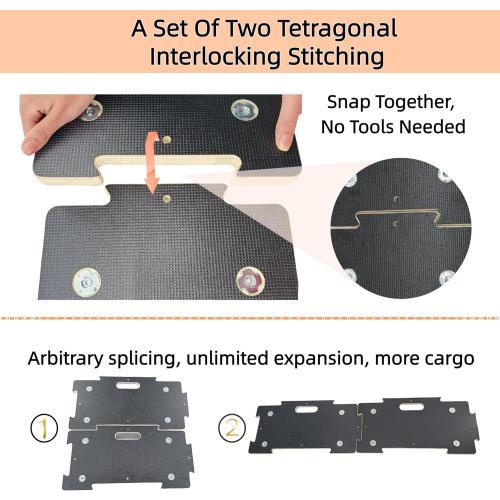 A Set Of Two Tetragonal Interlocking Stitching

Snap Together, No Tools Needed

Arbitrary splicing, unlimited expansion, more cargo

1

2