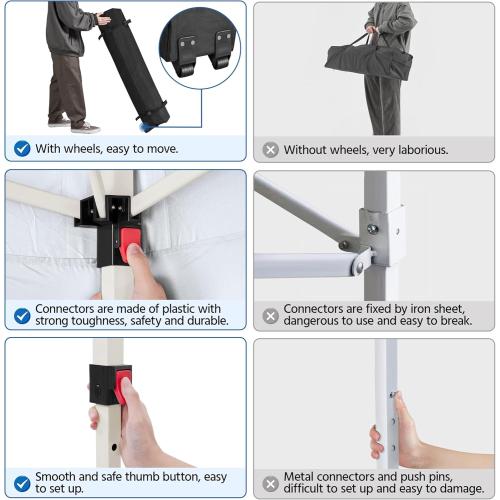 With wheels, easy to move.

Without wheels, very laborious.

Connectors are made of plastic with strong toughness, safety and durable.

Connectors are fixed by iron sheet, dangerous to use and easy to break.

Smooth and safe thumb button, easy to set up.

Metal connectors and push pins, difficult to set up and easy to damage.