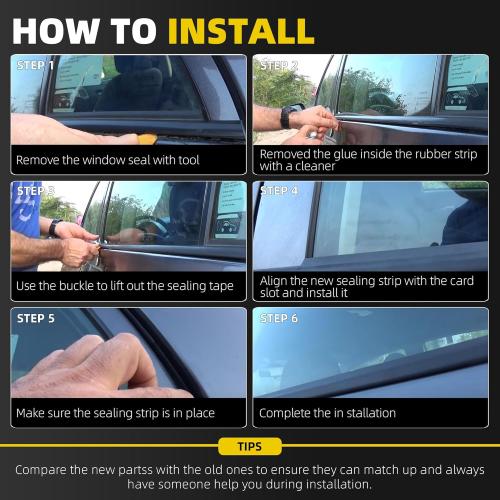 HOW TO INSTALL

STEP 1
Remove the window seal with tool

STEP 2
Removed the glue inside the rubber strip with a cleaner

STEP 3
Use the buckle to lift out the sealing tape

STEP 4
Align the new sealing strip with the card slot and install it

STEP 5
Make sure the sealing strip is in place

STEP 6
Complete the in stallation

TIPS

Compare the new partss with the old ones to ensure they can match up and always have someone help you during installation.