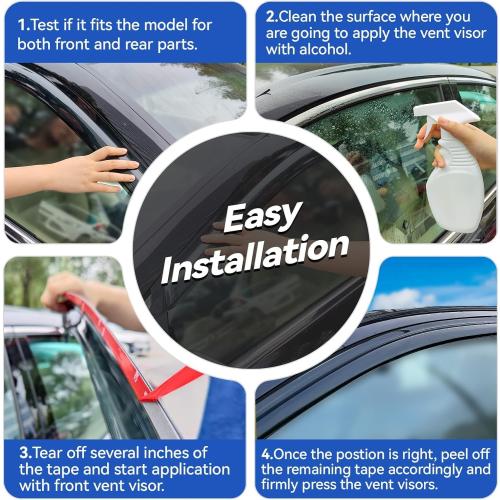 1.Test if it fits the model for both front and rear parts.

2.Clean the surface where you are going to apply the vent visor with alcohol.

Easy Installation

3.Tear off several inches of the tape and start application with front vent visor.

4.Once the postion is right, peel off the remaining tape accordingly and firmly press the vent visors.