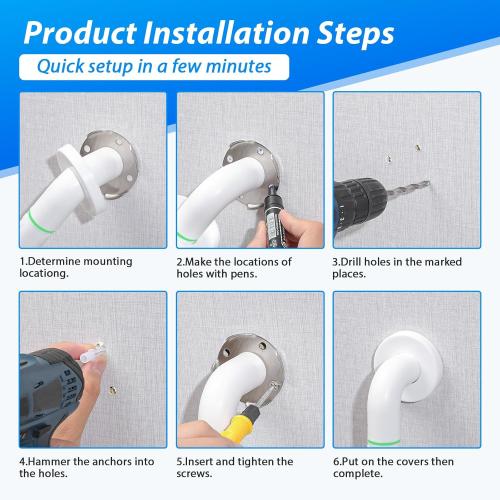 Product Installation Steps

Quick setup in a few minutes

1.Determine mounting locationg.

2.Make the locations of holes with pens.

3.Drill holes in the marked places.

4.Hammer the anchors into the holes.

5.Insert and tighten the screws.

6.Put on the covers then complete.